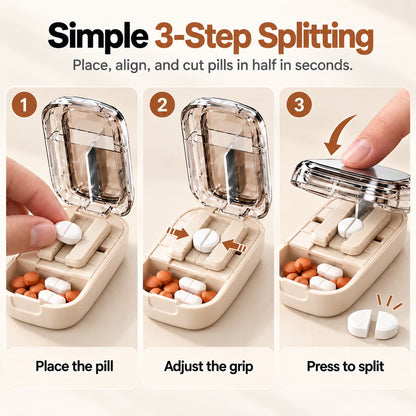 Simple 3-Step Splitting

Place, align, and cut pills in half in seconds.

1

Place the pill

2

Adjust the grip

3

Press to split